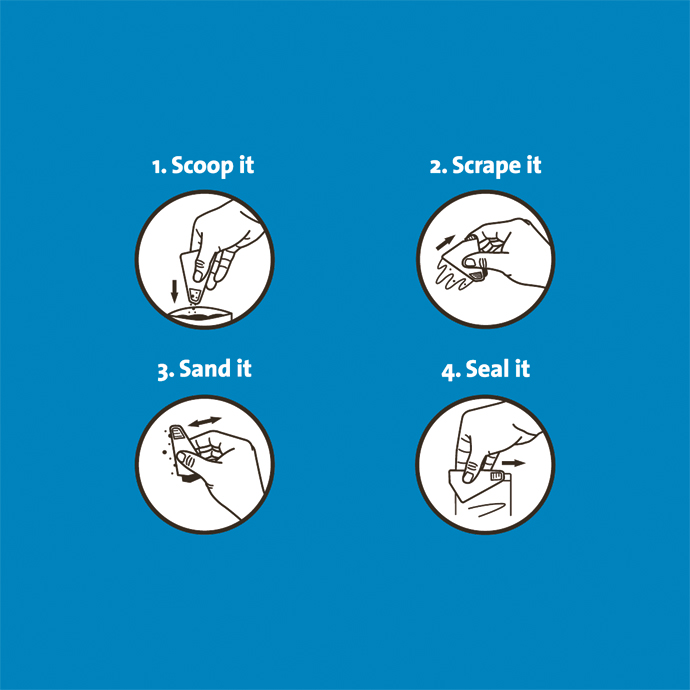 1. Scoop it

2. Scrape it

3. Sand it

4. Seal it