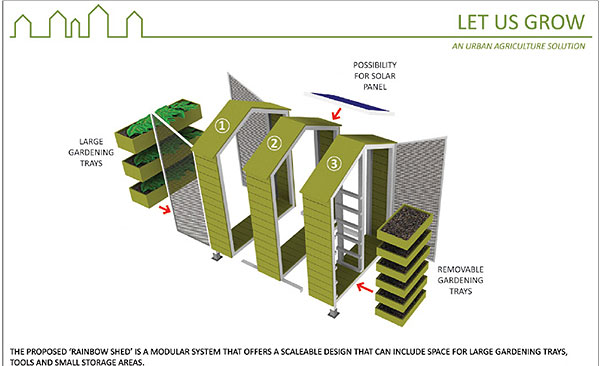 LET US GROW
AN URBAN AGRICULTURE SOLUTION

POSSIBILITY FOR SOLAR PANEL

LARGE GARDENING TRAYS

1
2
3

REMOVABLE GARDENING TRAYS

THE PROPOSED 'RAINBOW SHED' IS A MODULAR SYSTEM THAT OFFERS A SCALEABLE DESIGN THAT CAN INCLUDE SPACE FOR LARGE GARDENING TRAYS, TOOLS AND SMALL STORAGE AREAS.